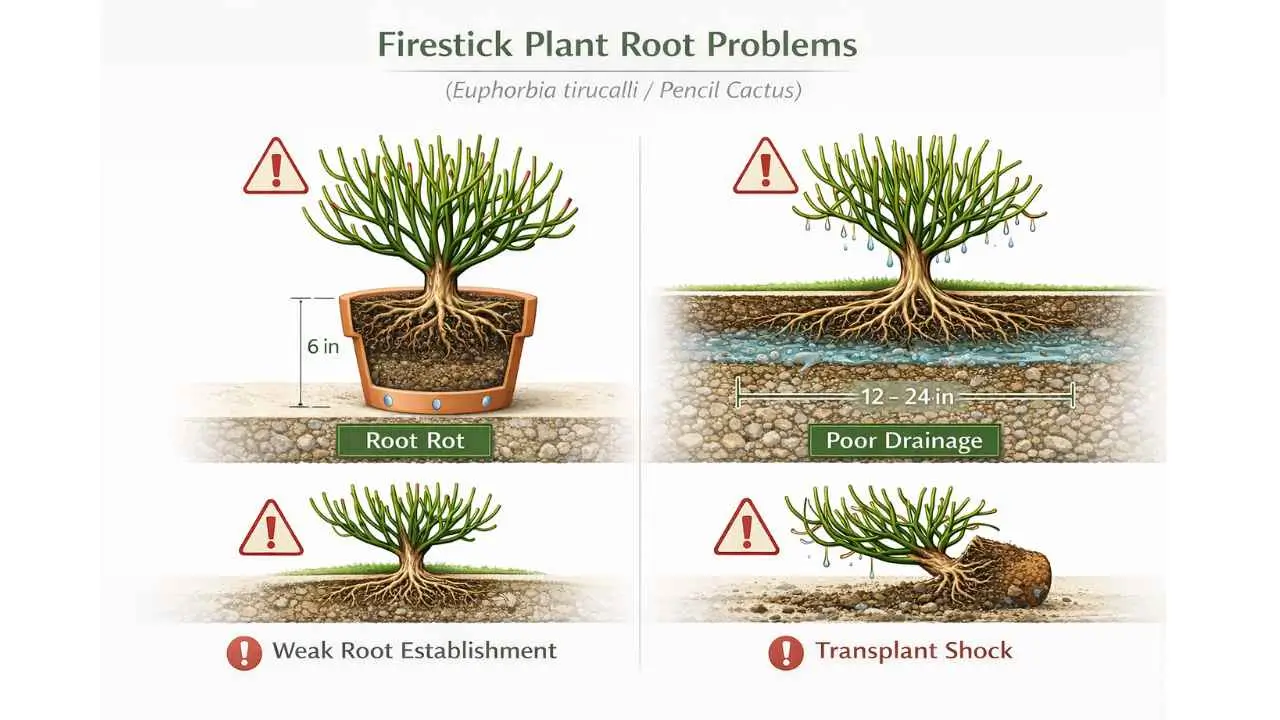 Firestick Plant Root Problems

(Euphorbia tirucalli / Pencil Cactus)

6 in

Root Rot

12 – 24 in

Poor Drainage

Weak Root Establishment

Transplant Shock