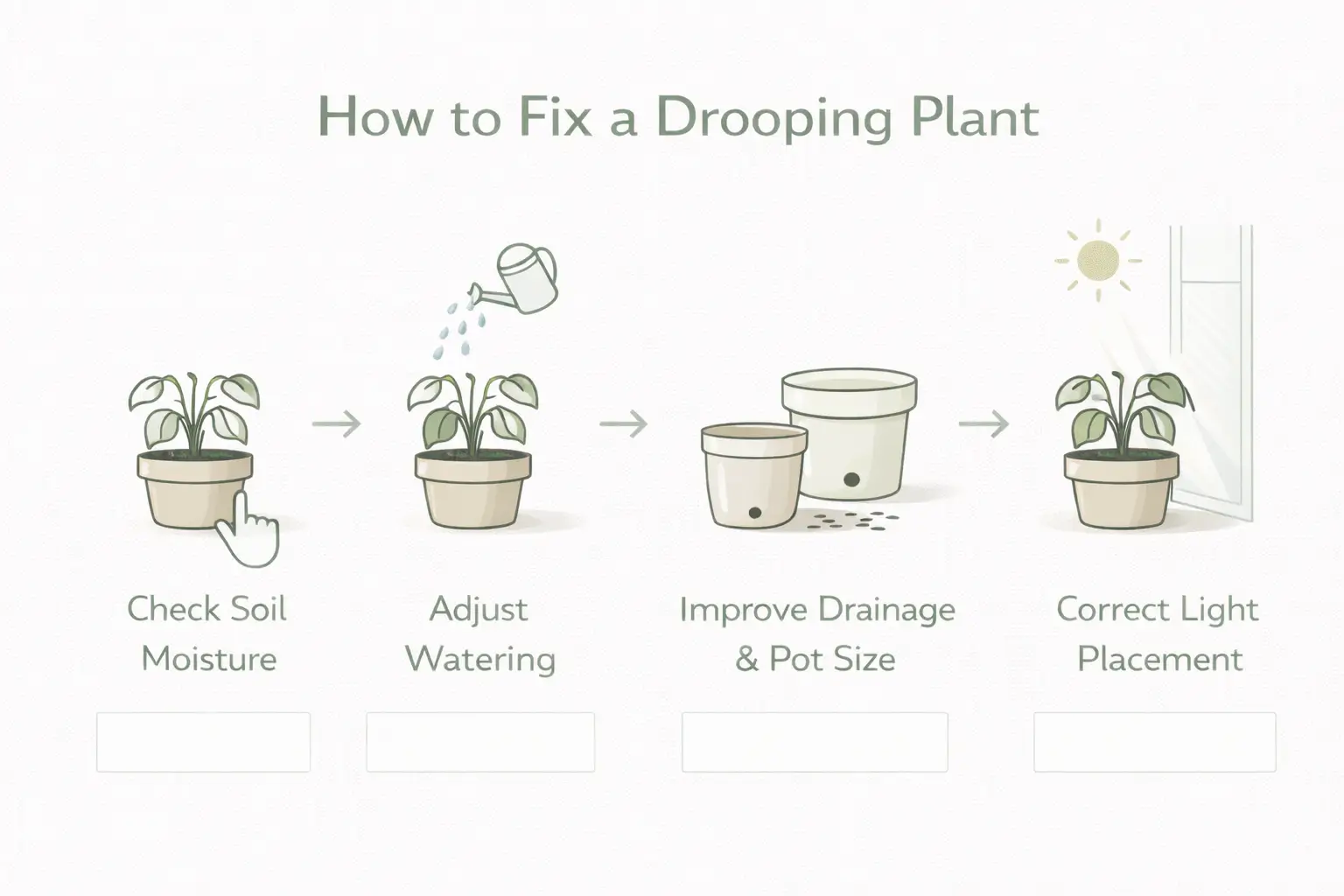 How to Fix a Drooping Plant

Check Soil Moisture

Adjust Watering

Improve Drainage & Pot Size

Correct Light Placement