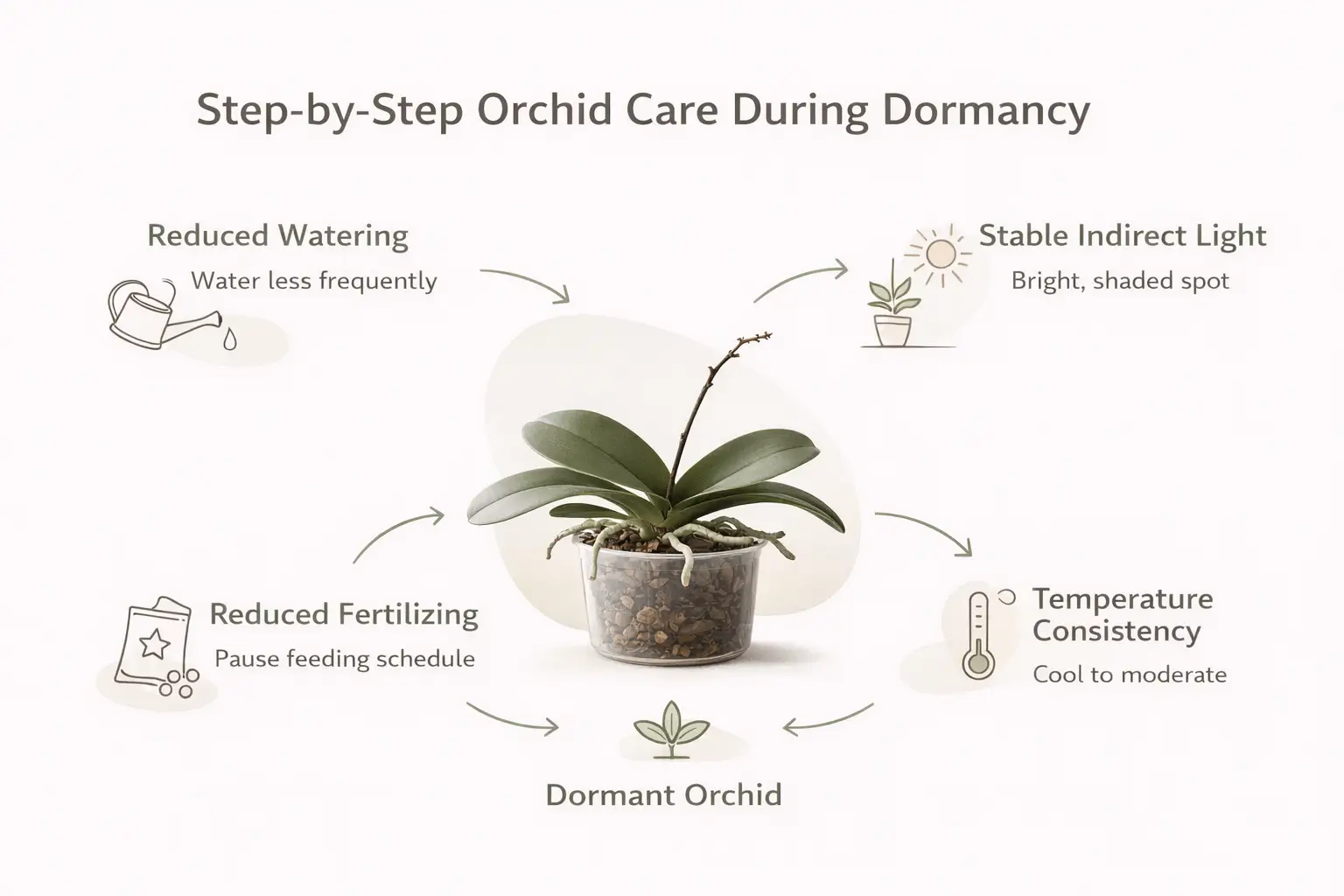 Step-by-Step Orchid Care During Dormancy

Reduced Watering
Water less frequently

Stable Indirect Light
Bright, shaded spot

Reduced Fertilizing
Pause feeding schedule

Temperature Consistency
Cool to moderate

Dormant Orchid