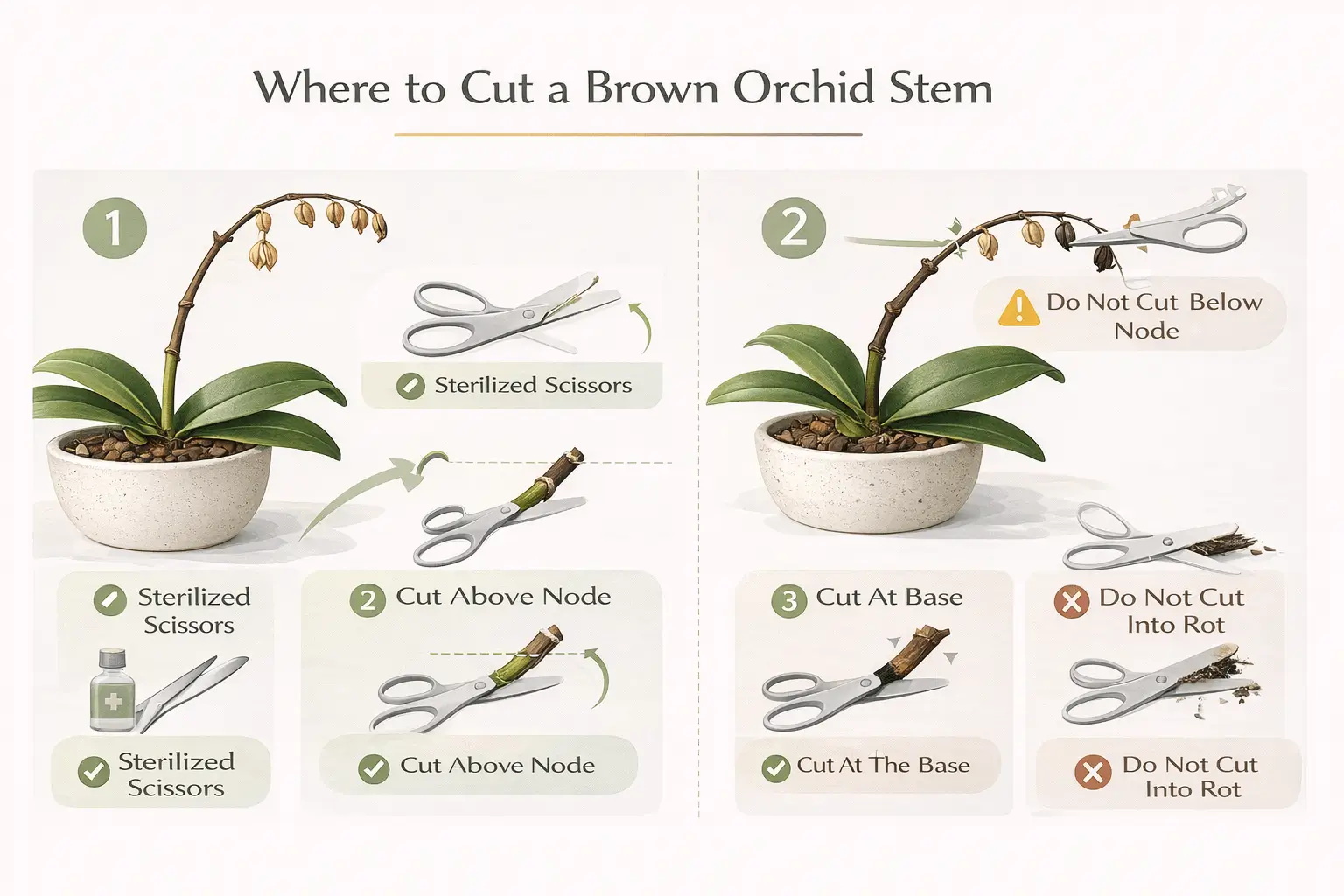 Where to Cut a Brown Orchid Stem

1

Sterilized Scissors

Sterilized Scissors

Sterilized Scissors

2 Cut Above Node

Cut Above Node

2

Do Not Cut Below Node

3 Cut At Base

Cut At The Base

Do Not Cut Into Rot

Do Not Cut Into Rot