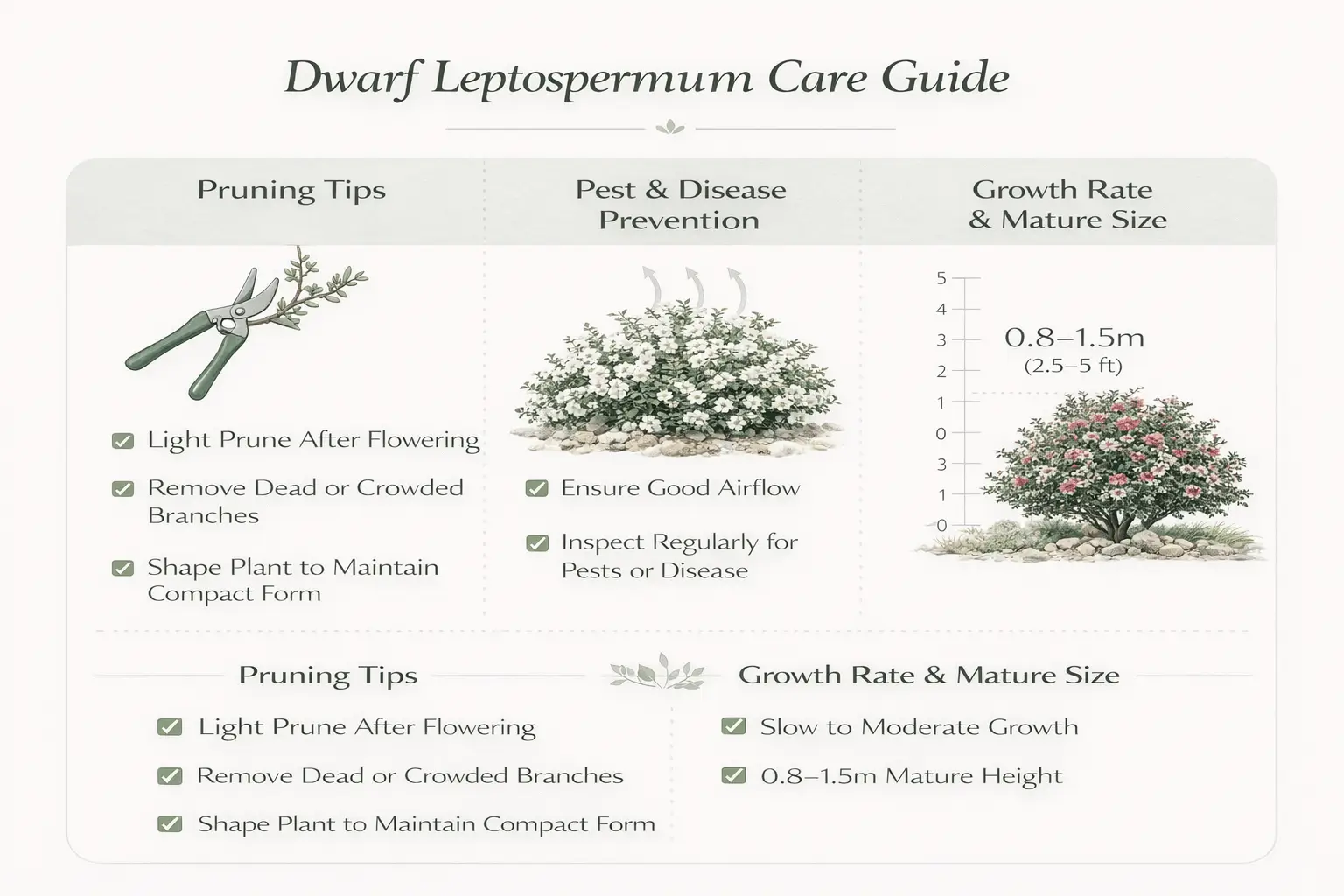 Dwarf Leptospermum Care Guide

Pruning Tips

Light Prune After Flowering

Remove Dead or Crowded Branches

Shape Plant to Maintain Compact Form

Pest & Disease Prevention

Ensure Good Airflow

Inspect Regularly for Pests or Disease

Growth Rate & Mature Size

5
4
3
2
1
0
3
1
0

0.8–1.5m
(2.5–5 ft)

Pruning Tips

Light Prune After Flowering

Remove Dead or Crowded Branches

Shape Plant to Maintain Compact Form

Growth Rate & Mature Size

Slow to Moderate Growth

0.8–1.5m Mature Height