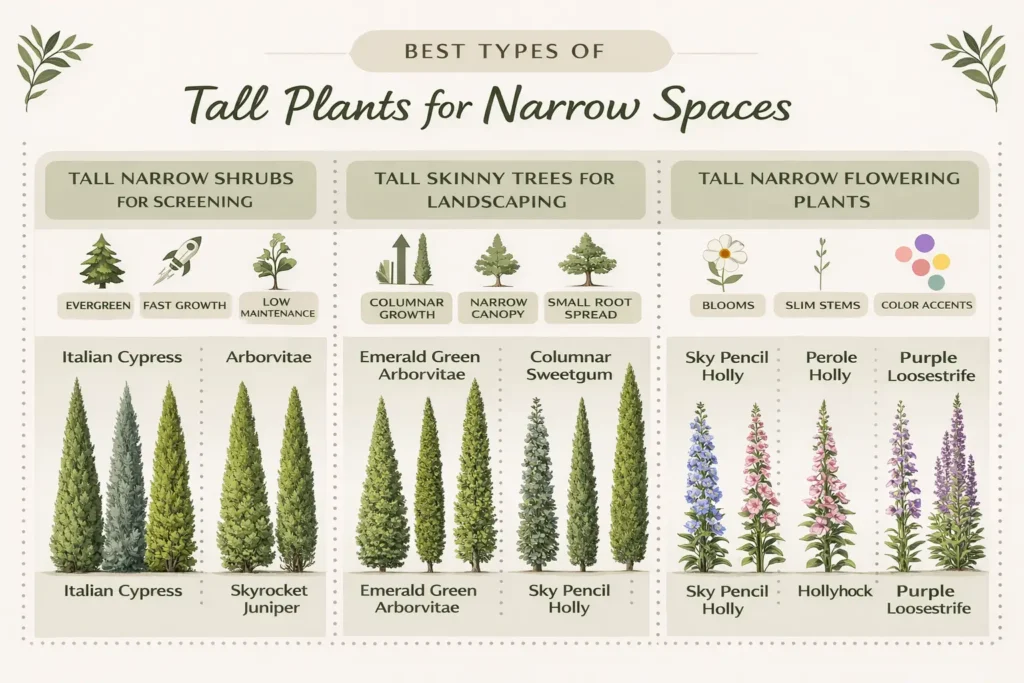 BEST TYPES OF

Tall Plants for Narrow Spaces

TALL NARROW SHRUBS FOR SCREENING

EVERGREEN

FAST GROWTH

LOW MAINTENANCE

Italian Cypress

Arborvitae

Italian Cypress

Skyrocket Juniper

TALL SKINNY TREES FOR LANDSCAPING

COLUMNAR GROWTH

NARROW CANOPY

SMALL ROOT SPREAD

Emerald Green Arborvitae

Columnar Sweetgum

Emerald Green Arborvitae

Sky Pencil Holly

TALL NARROW FLOWERING PLANTS

BLOOMS

SLIM STEMS

COLOR ACCENTS

Sky Pencil Holly

Perole Holly

Purple Loosestrife

Sky Pencil Holly

Hollyhock

Purple Loosestrife