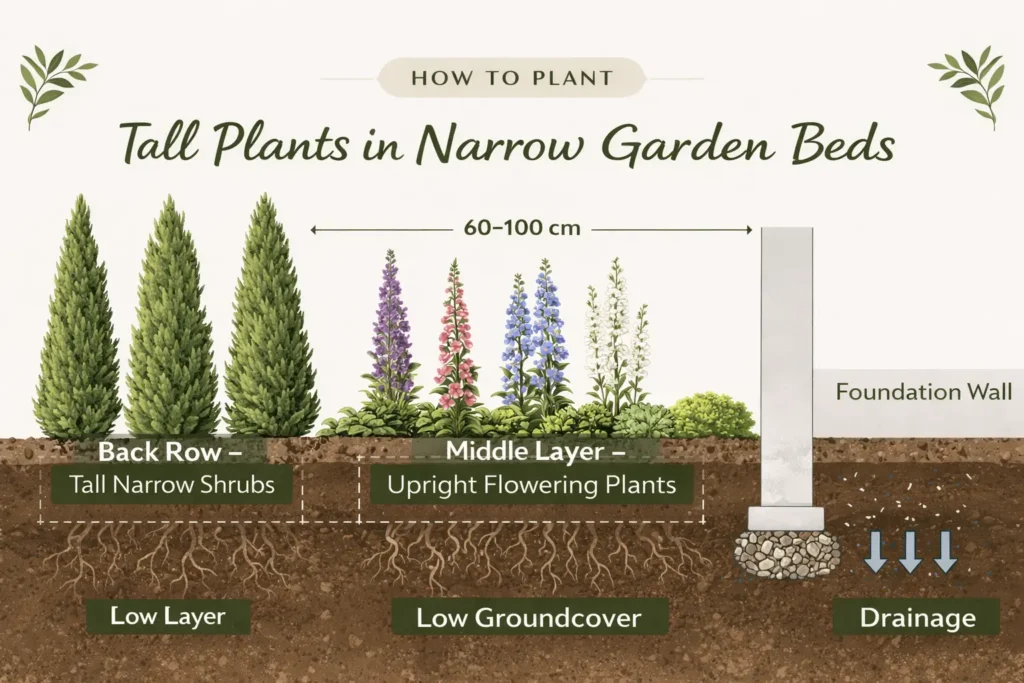 HOW TO PLANT

Tall Plants in Narrow Garden Beds

60–100 cm

Foundation Wall

Back Row –
Tall Narrow Shrubs

Middle Layer –
Upright Flowering Plants

Low Layer

Low Groundcover

Drainage