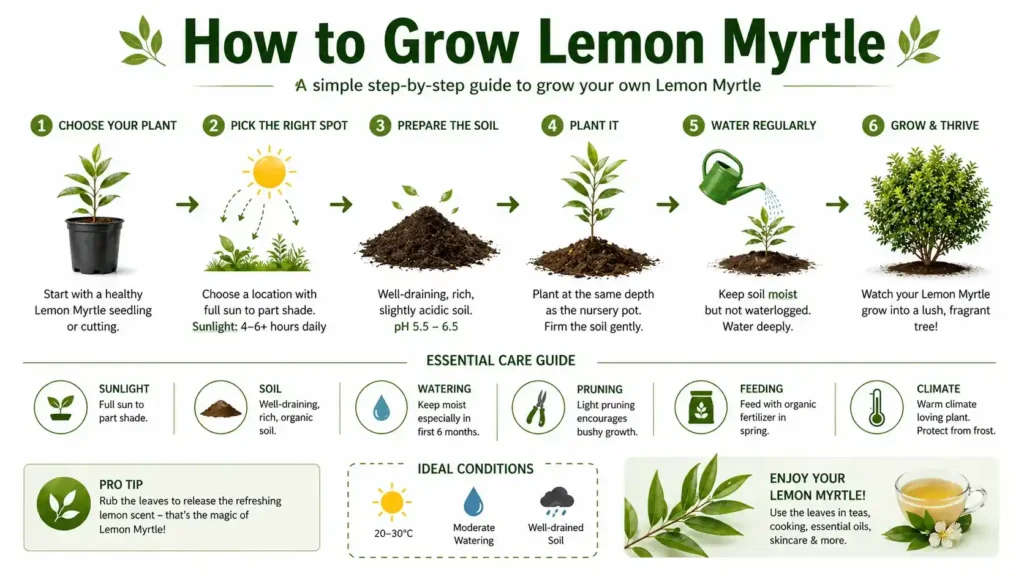 How to Grow Lemon Myrtle

A simple step-by-step guide to grow your own Lemon Myrtle

1 CHOOSE YOUR PLANT
Start with a healthy Lemon Myrtle seedling or cutting.

2 PICK THE RIGHT SPOT
Choose a location with full sun to part shade.
Sunlight: 4–6+ hours daily

3 PREPARE THE SOIL
Well-draining, rich, slightly acidic soil.
pH 5.5 – 6.5

4 PLANT IT
Plant at the same depth as the nursery pot. Firm the soil gently.

5 WATER REGULARLY
Keep soil moist but not waterlogged. Water deeply.

6 GROW & THRIVE
Watch your Lemon Myrtle grow into a lush, fragrant tree!

ESSENTIAL CARE GUIDE

SUNLIGHT
Full sun to part shade.

SOIL
Well-draining, rich, organic soil.

WATERING
Keep moist especially in first 6 months.

PRUNING
Light pruning encourages bushy growth.

FEEDING
Feed with organic fertilizer in spring.

CLIMATE
Warm climate loving plant. Protect from frost.

PRO TIP
Rub the leaves to release the refreshing lemon scent – that's the magic of Lemon Myrtle!

IDEAL CONDITIONS
20–30°C
Moderate Watering
Well-drained Soil

ENJOY YOUR LEMON MYRTLE!
Use the leaves in teas, cooking, essential oils, skincare & more.