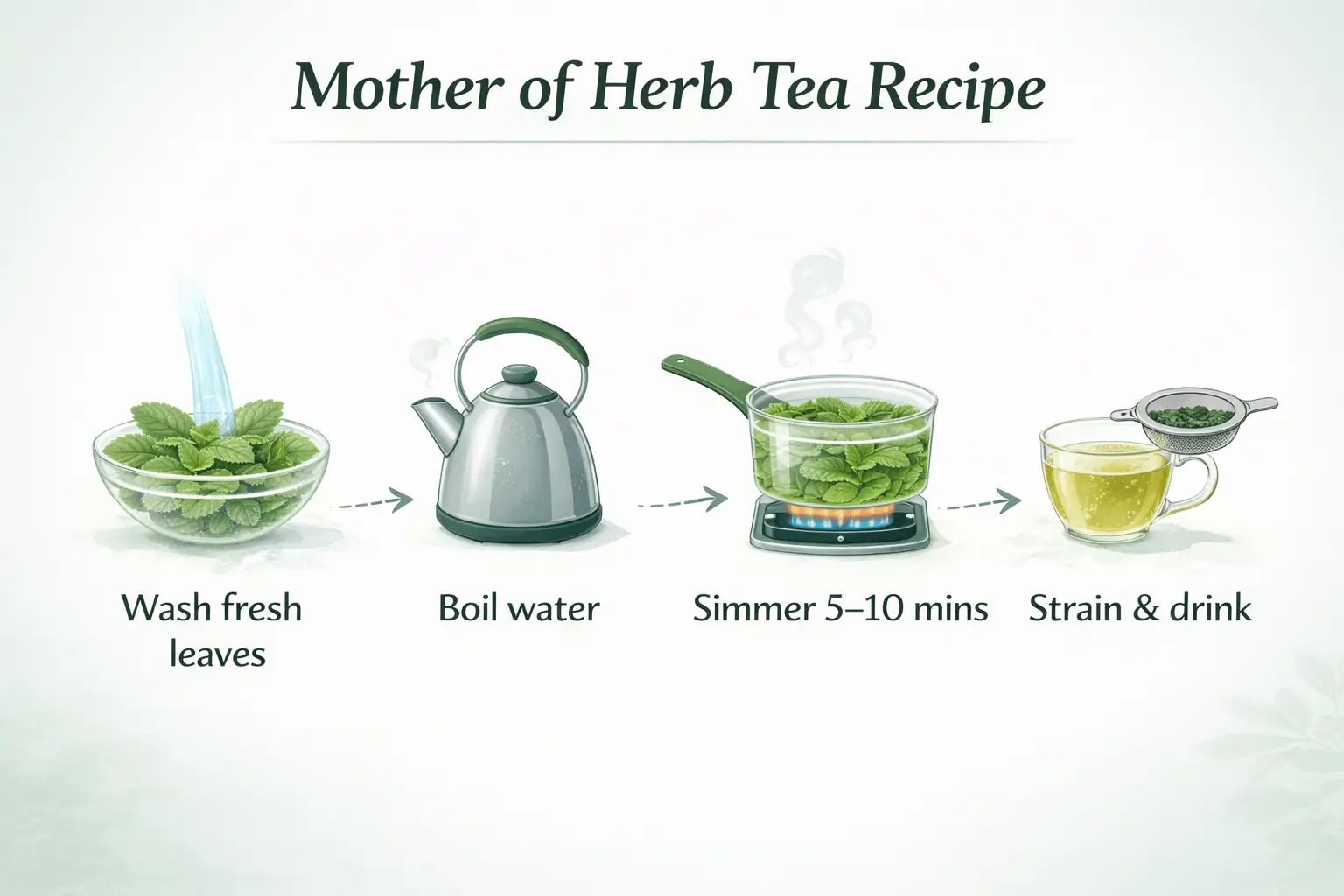 Mother of Herb Tea Recipe

Wash fresh leaves

Boil water

Simmer 5–10 mins

Strain & drink